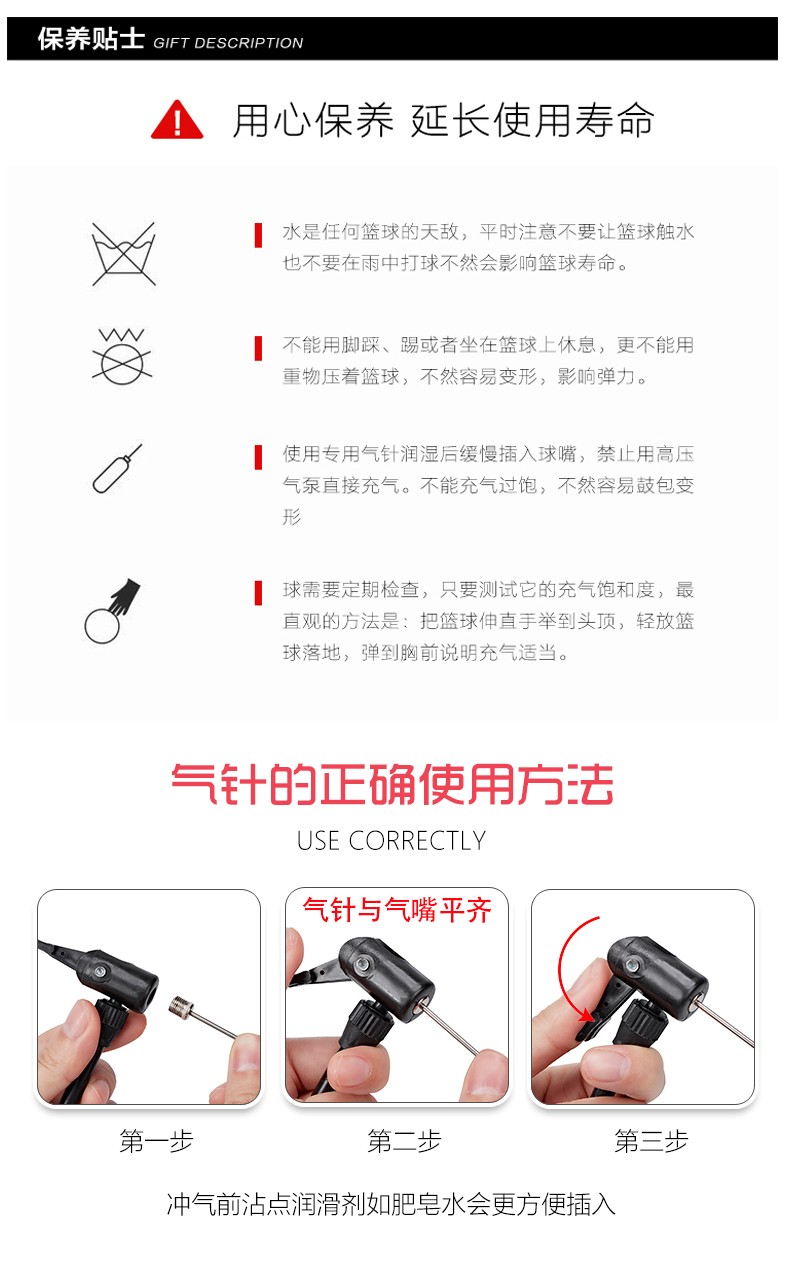 保养贴士 GIFT DESCRIPTION

用心保养 延长使用寿命

水是任何篮球的天敌，平时注意不要让篮球触水也不要在雨中打球不然会影响篮球寿命。

不能用脚踩、踢或者坐在篮球上休息，更不能用重物压着篮球，不然容易变形，影响弹力。

使用专用气针润湿后缓慢插入球嘴，禁止用高压气泵直接充气。不能充气过饱，不然容易鼓包变形

球需要定期检查，只要测试它的充气饱和度，最直观的方法是：把篮球伸直手举到头顶，轻放篮球落地，弹到胸前说明充气适当。

气针的正确使用方法

USE CORRECTLY

气针与气嘴平齐

第一步

第二步

第三步

冲气前沾点润滑剂如肥皂水会更方便插入