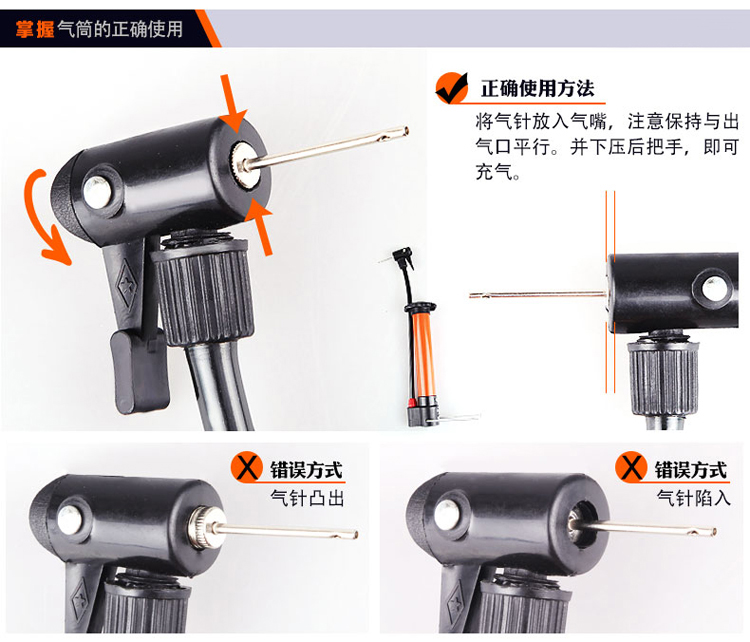 掌握气筒的正确使用

正确使用方法

将气针放入气嘴，注意保持与出气口平行。并下压后把手，即可充气。

错误方式

气针凸出

错误方式

气针陷入